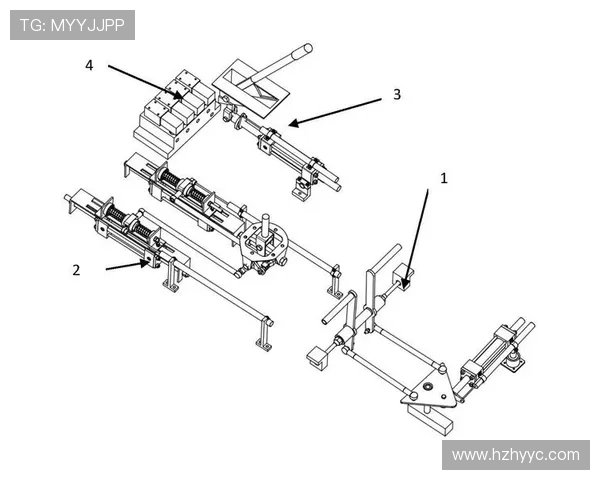 TG: MYYJJPP

4

3

1

2

www.hzhyyc.com